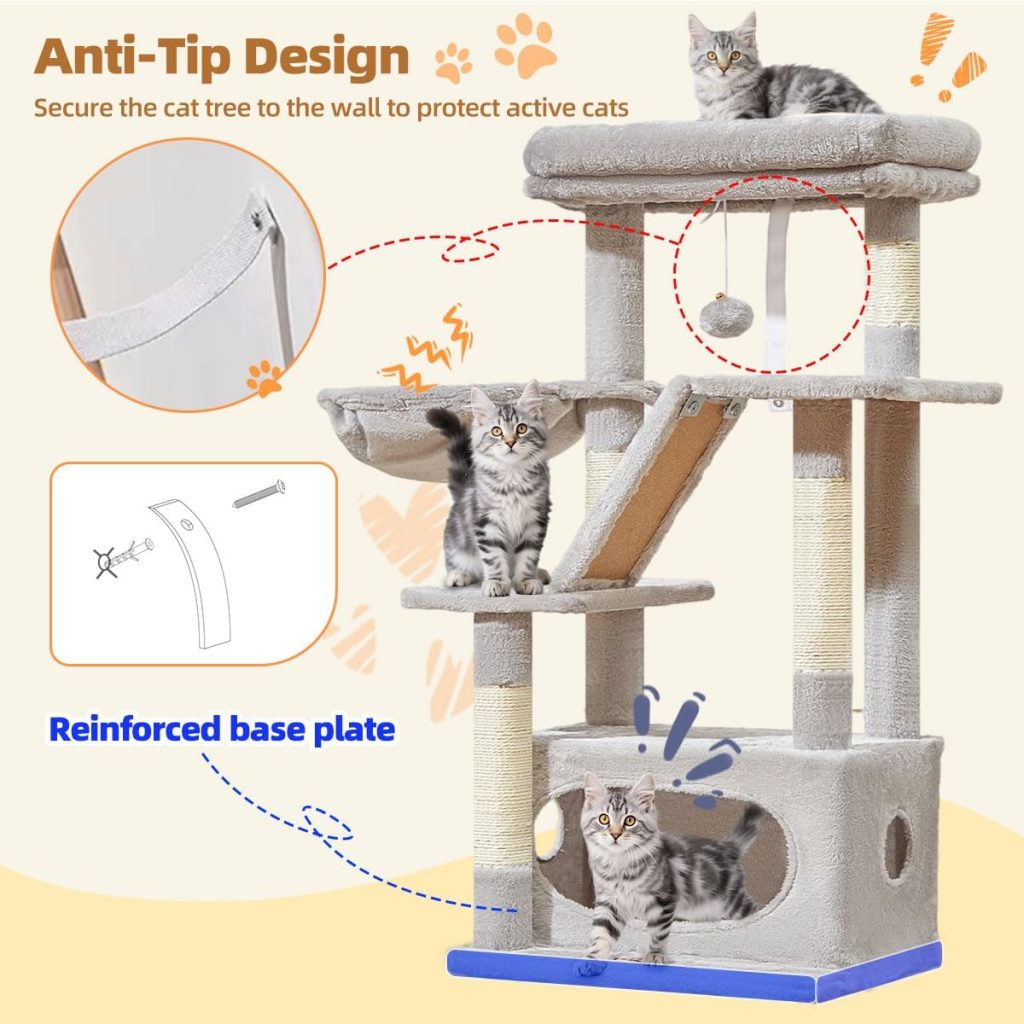 Anti-Tip Design
Secure the cat tree to the wall to protect active cats

Reinforced base plate